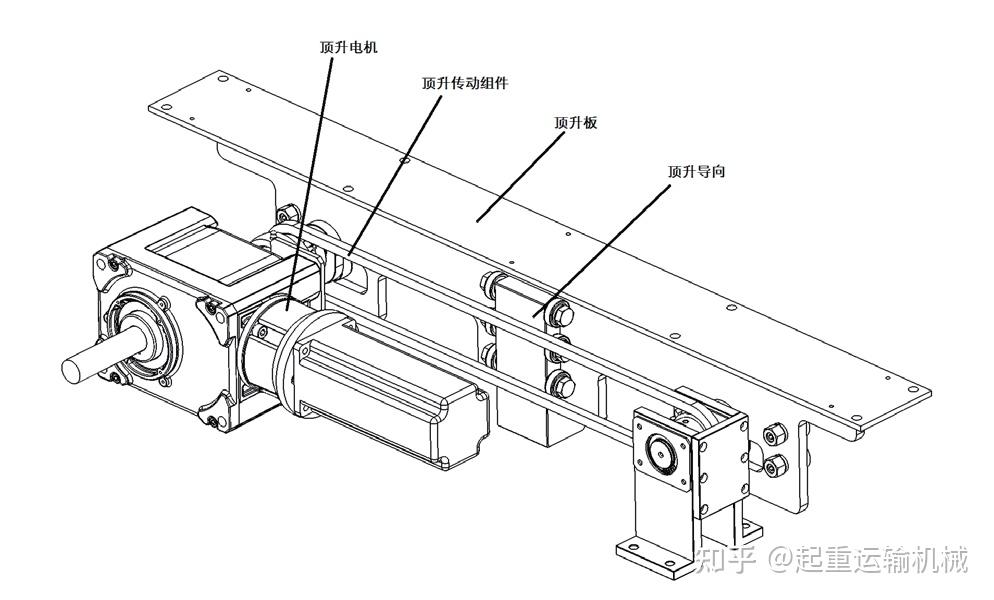 顶升电机

顶升传动组件

顶升板

顶升导向

知乎 @起重运输机械