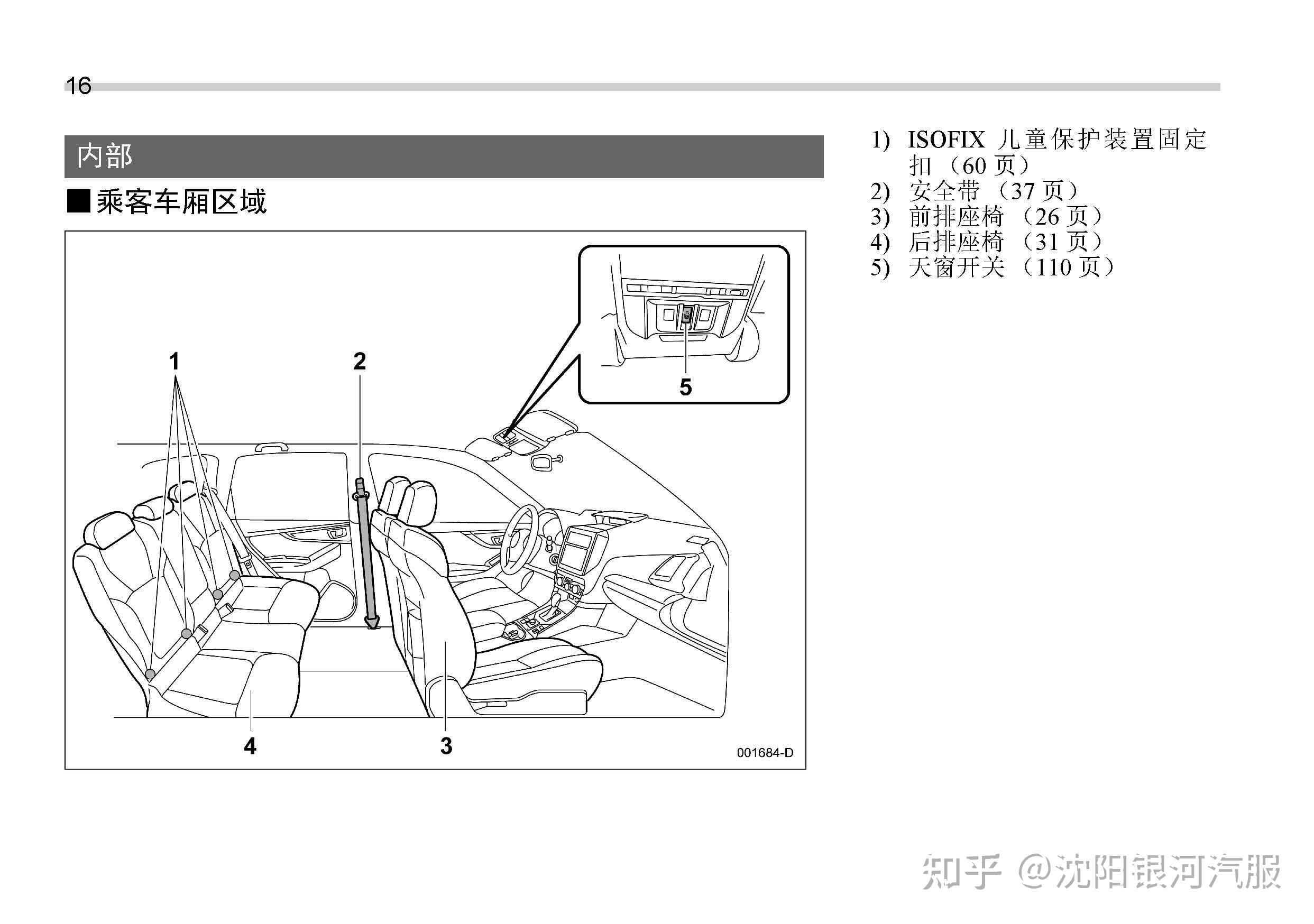 16

内部

■乘客车厢区域

1
2
5
4
3
001684-D

1) ISOFIX 儿童保护装置固定扣（60 页）
2) 安全带（37 页）
3) 前排座椅（26 页）
4) 后排座椅（31 页）
5) 天窗开关（110 页）

知乎 @沈阳银河汽服