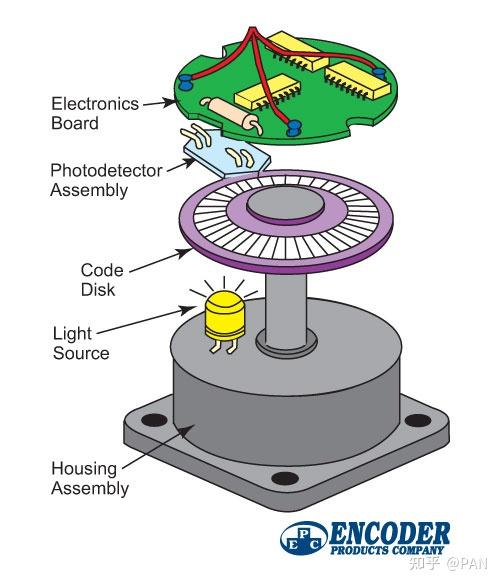 Electronics Board

Photodetector Assembly

Code Disk

Light Source

Housing Assembly

EPC ENCODER PRODUCTS COMPANY

知乎 @PAN