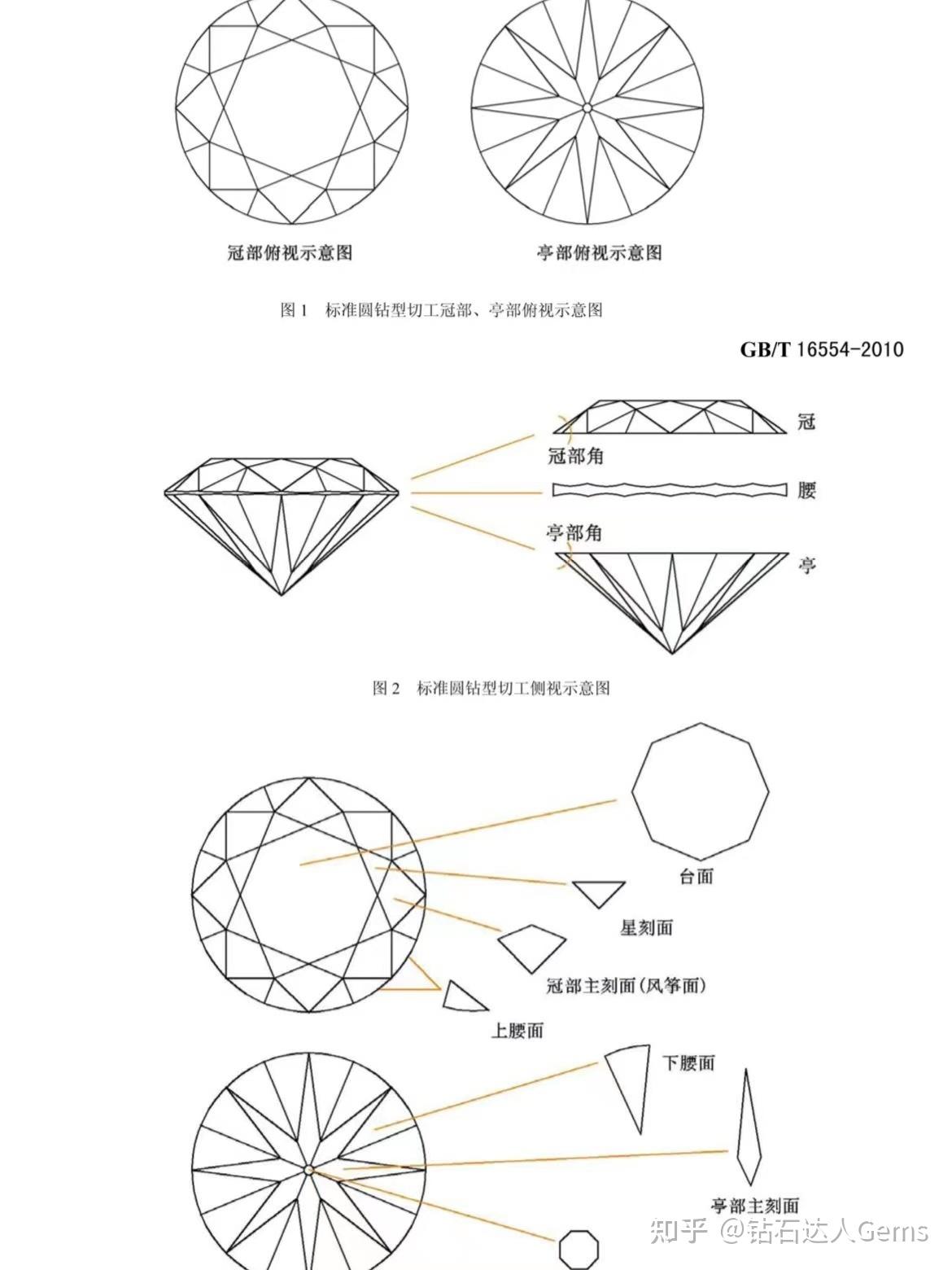 冠部俯视示意图

亭部俯视示意图

图 1 标准圆钻型切工冠部、亭部俯视示意图

GB/T 16554-2010

冠

冠部角

腰

亭部角

亭

图 2 标准圆钻型切工侧视示意图

台面

星刻面

冠部主刻面(风筝面)

上腰面

下腰面

亭部主刻面

知乎 @钻石达人Gems