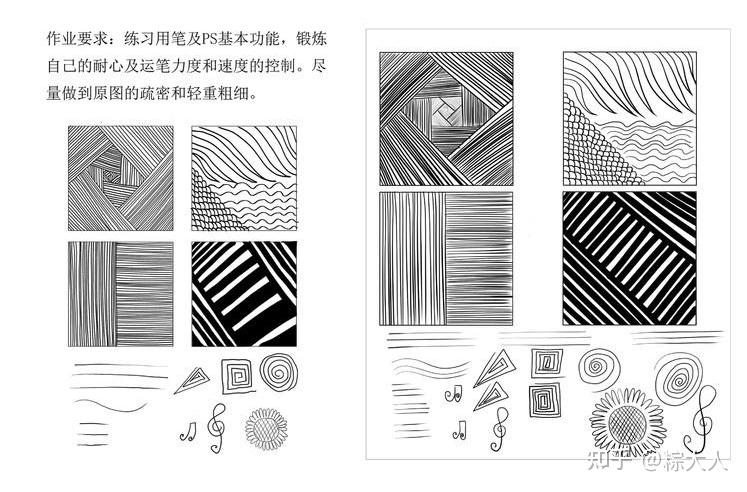 作业要求：练习用笔及PS基本功能，锻炼自己的耐心及运笔力度和速度的控制。尽量做到原图的疏密和轻重粗细。

知乎 @棕大人