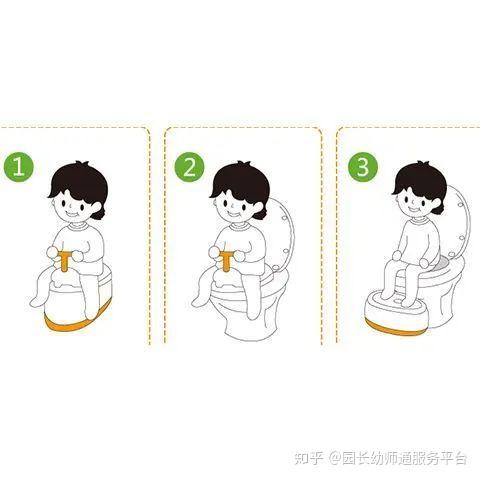 1

2

3

知乎 @园长幼师通服务平台