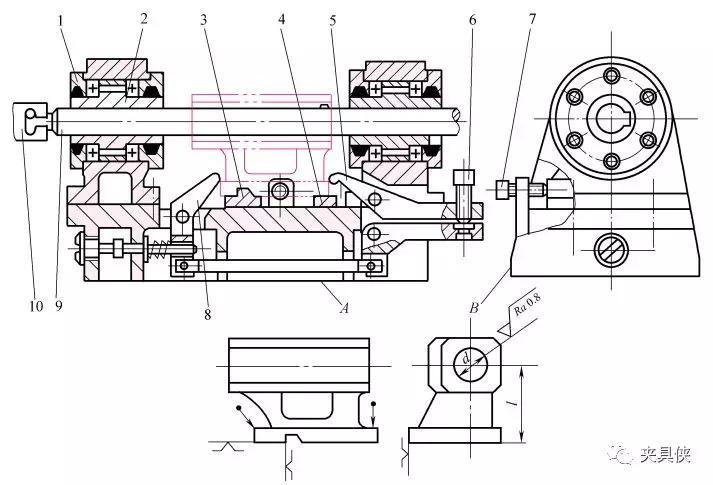 1
2
3
4
5
6
7
10
9
8
A
B
Ra 0.8
d
l
夹具侠