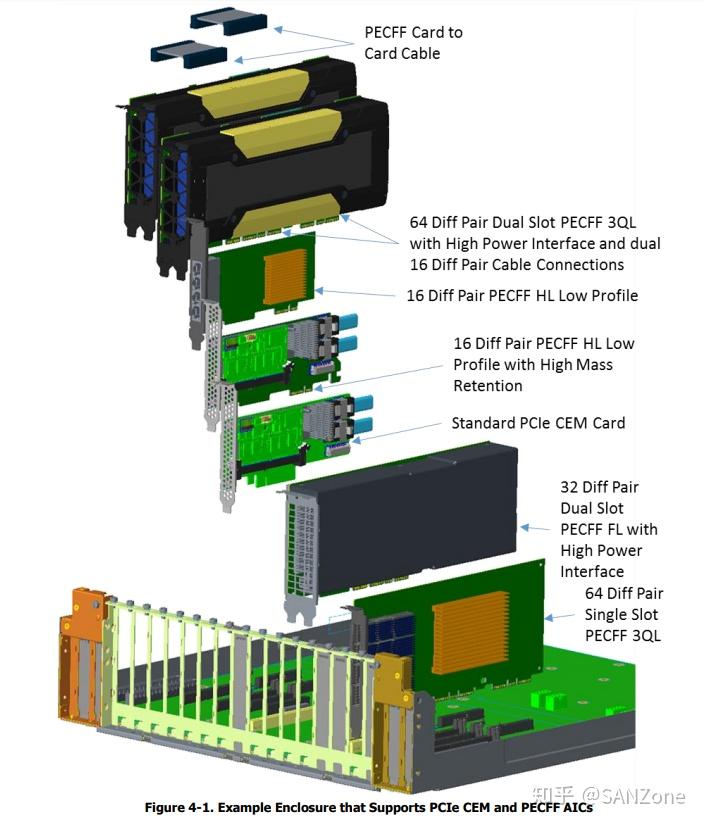 PECFF Card to Card Cable

64 Diff Pair Dual Slot PECFF 3QL with High Power Interface and dual 16 Diff Pair Cable Connections

16 Diff Pair PECFF HL Low Profile

16 Diff Pair PECFF HL Low Profile with High Mass Retention

Standard PCIe CEM Card

32 Diff Pair Dual Slot PECFF FL with High Power Interface

64 Diff Pair Single Slot PECFF 3QL

知乎 @SANZone

Figure 4-1. Example Enclosure that Supports PCIe CEM and PECFF AICs