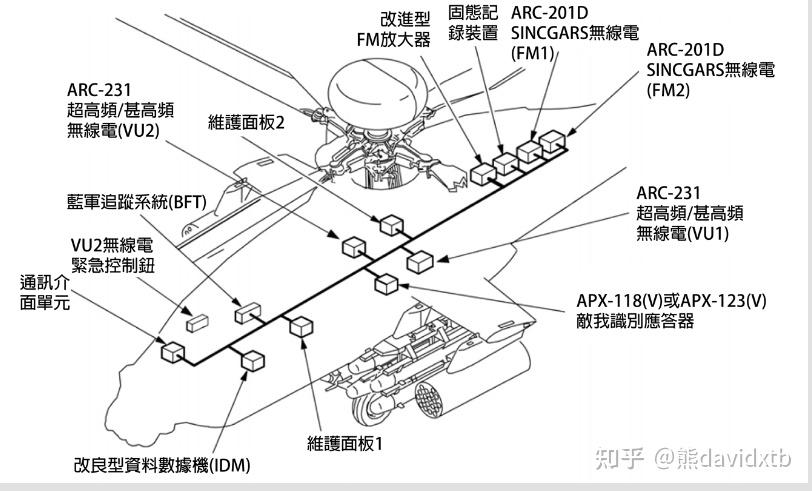 改進型
FM放大器

固態記
錄裝置

ARC-201D
SINCGARS無線電
(FM1)

ARC-201D
SINCGARS無線電
(FM2)

ARC-231
超高頻/甚高頻
無線電(VU2)

維護面板2

藍軍追蹤系統(BFT)

VU2無線電
緊急控制鈕

通訊介
面單元

ARC-231
超高頻/甚高頻
無線電(VU1)

APX-118(V)或APX-123(V)
敵我識別應答器

維護面板1

改良型資料數據機(IDM)

知乎 @熊davidxtb