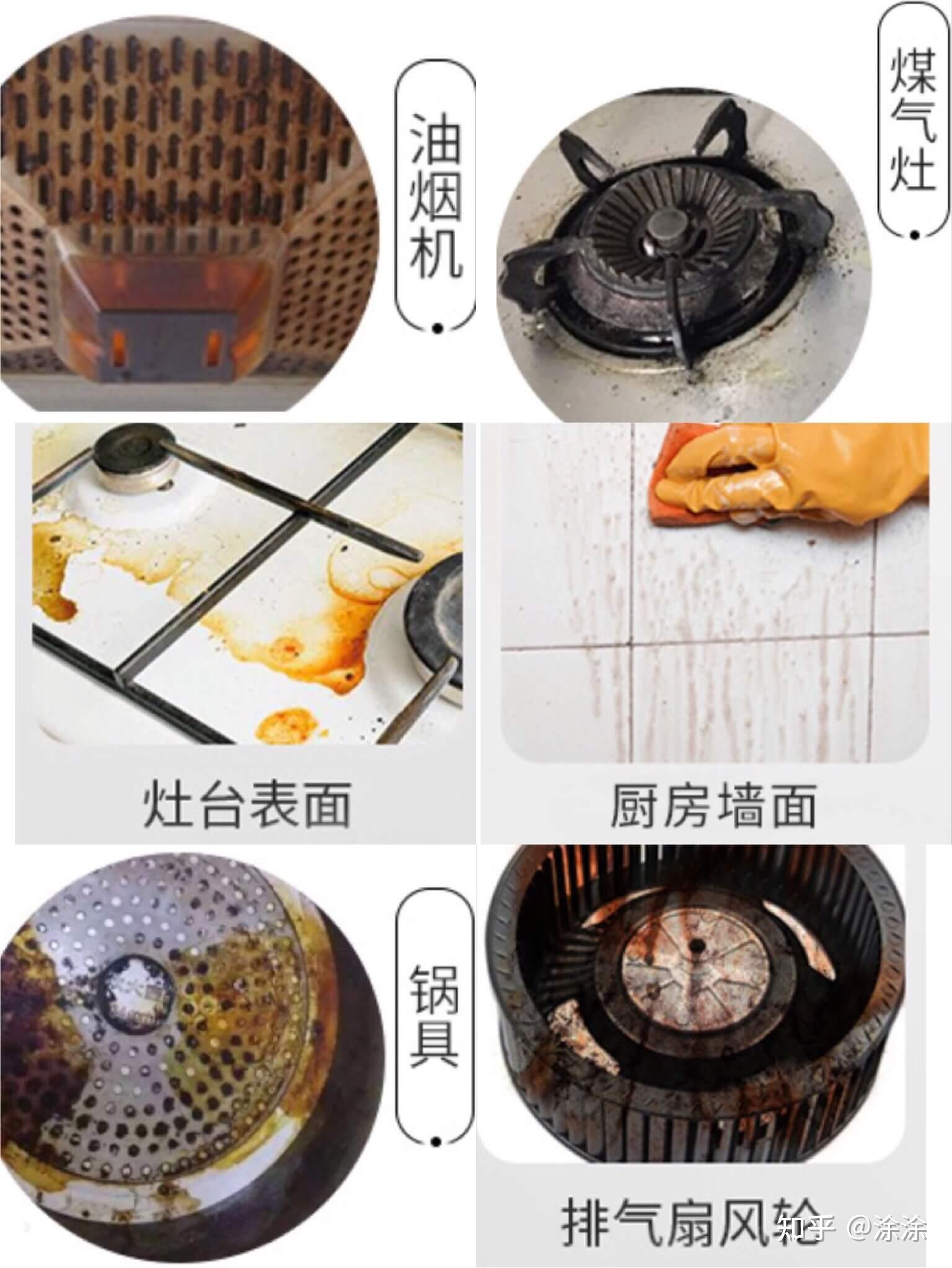 油烟机

煤气灶

灶台表面

厨房墙面

锅具

排气扇风轮

知乎 @涂涂