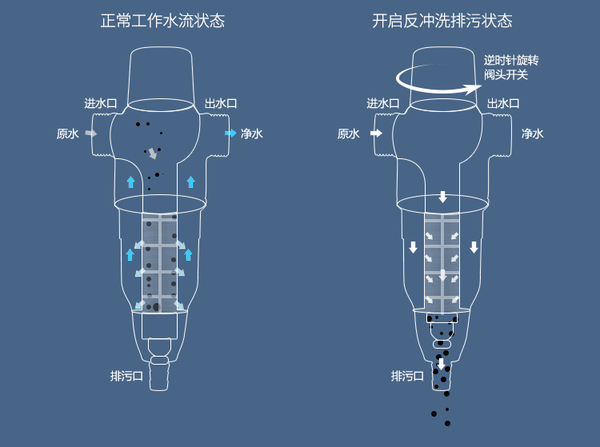 正常工作水流状态

进水口
出水口
原水
净水
排污口

开启反冲洗排污状态

逆时针旋转阀头开关
进水口
出水口
原水
净水
排污口