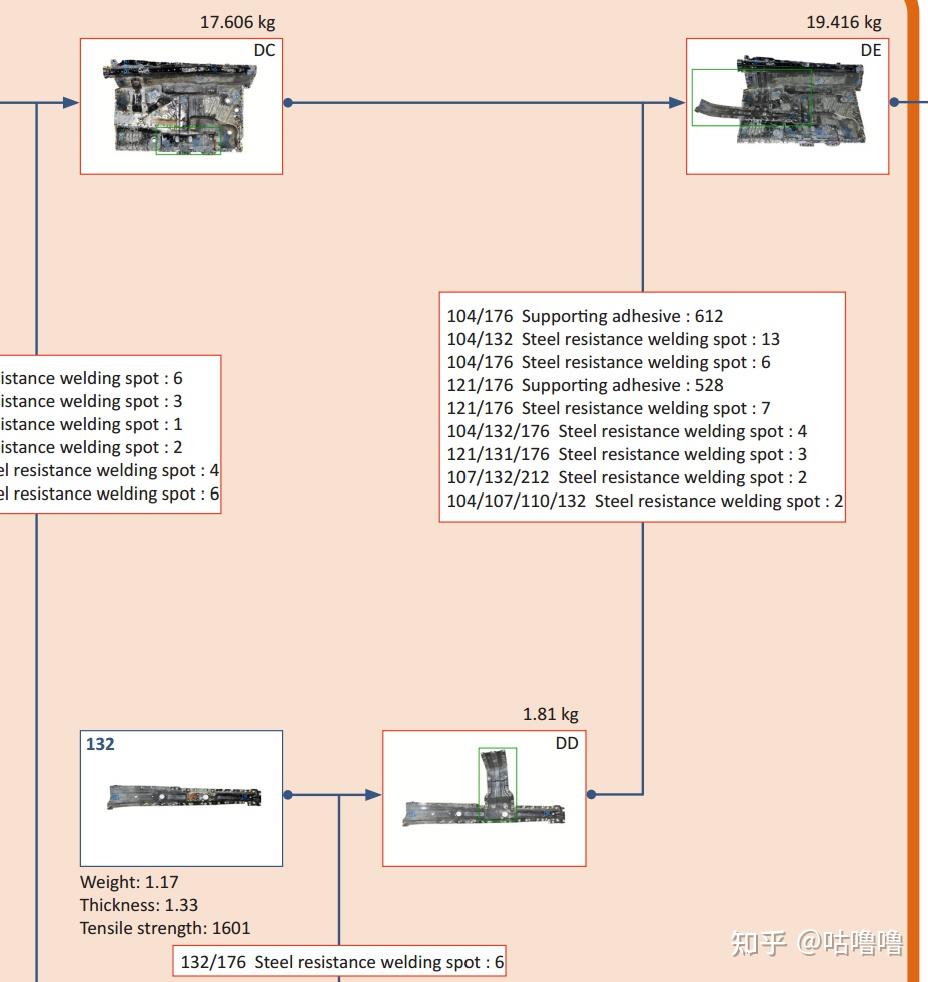 17.606 kg
DC

19.416 kg
DE

istance welding spot : 6
istance welding spot : 3
istance welding spot : 1
istance welding spot : 2
el resistance welding spot : 4
el resistance welding spot : 6

104/176 Supporting adhesive : 612
104/132 Steel resistance welding spot : 13
104/176 Steel resistance welding spot : 6
121/176 Supporting adhesive : 528
121/176 Steel resistance welding spot : 7
104/132/176 Steel resistance welding spot : 4
121/131/176 Steel resistance welding spot : 3
107/132/212 Steel resistance welding spot : 2
104/107/110/132 Steel resistance welding spot : 2

132

Weight: 1.17
Thickness: 1.33
Tensile strength: 1601

1.81 kg
DD

132/176 Steel resistance welding spot : 6

知乎 @咕噜噜