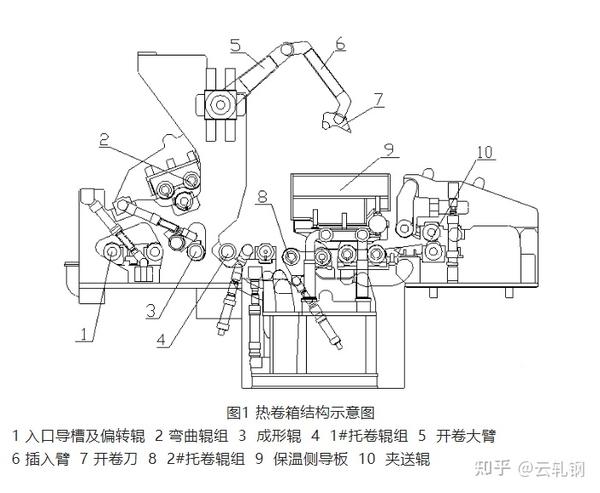 5
6
7
2
9
10
8
3
1
4

图1 热卷箱结构示意图

1 入口导槽及偏转辊 2 弯曲辊组 3 成形辊 4 1#托卷辊组 5 开卷大臂 6 插入臂 7 开卷刀 8 2#托卷辊组 9 保温侧导板 10 夹送辊

知乎 @云轧钢