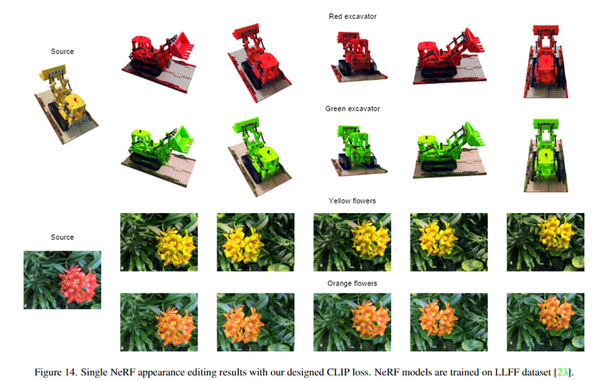 Red excavator

Source

Green excavator

Yellow flowers

Source

Orange flowers

Figure 14. Single NeRF appearance editing results with our designed CLIP loss. NeRF models are trained on LLFF dataset [23].