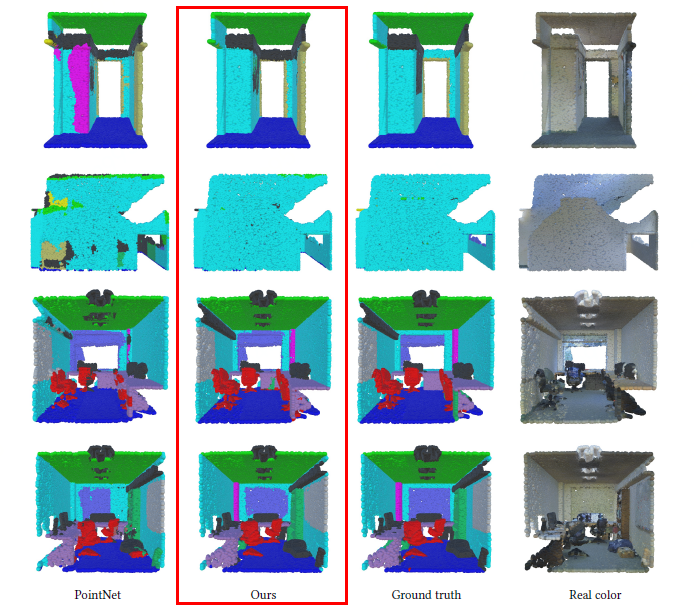 PointNet

Ours

Ground truth

Real color