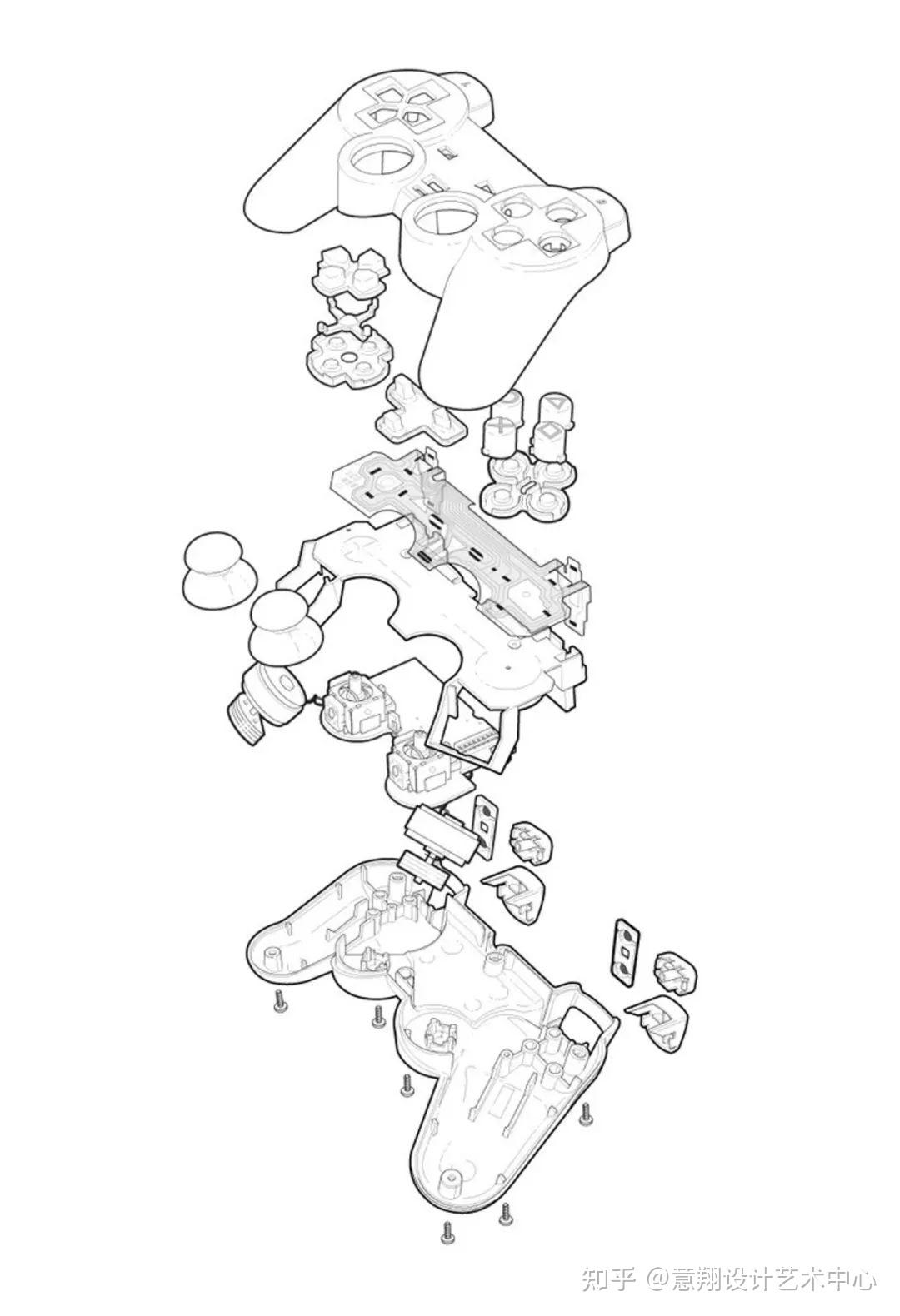 知乎 @意翔设计艺术中心