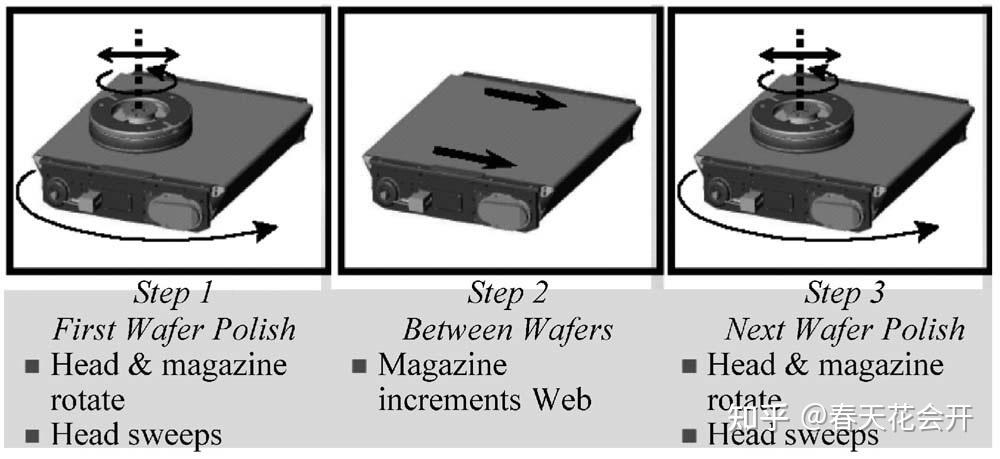 Step 1
First Wafer Polish
■ Head & magazine rotate
■ Head sweeps

Step 2
Between Wafers
■ Magazine increments Web

Step 3
Next Wafer Polish
■ Head & magazine rotate
■ Head sweeps

知乎 @春天花会开