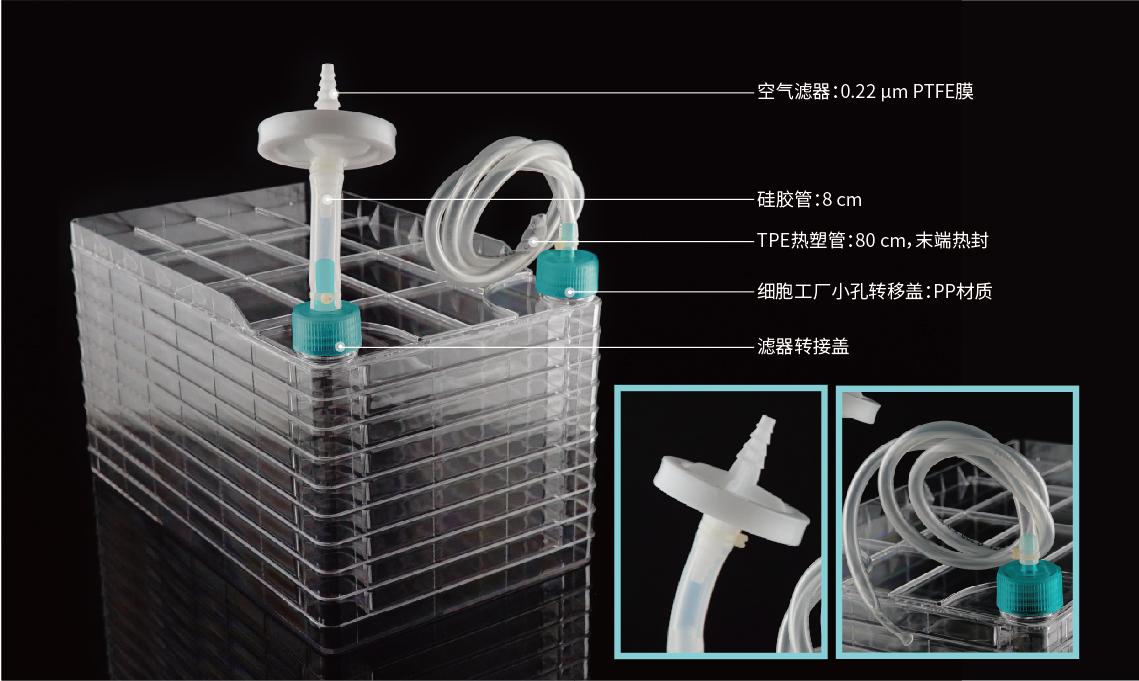 空气滤器：0.22 μm PTFE膜

硅胶管：8 cm

TPE热塑管：80 cm，末端热封

细胞工厂小孔转移盖：PP材质

滤器转接盖