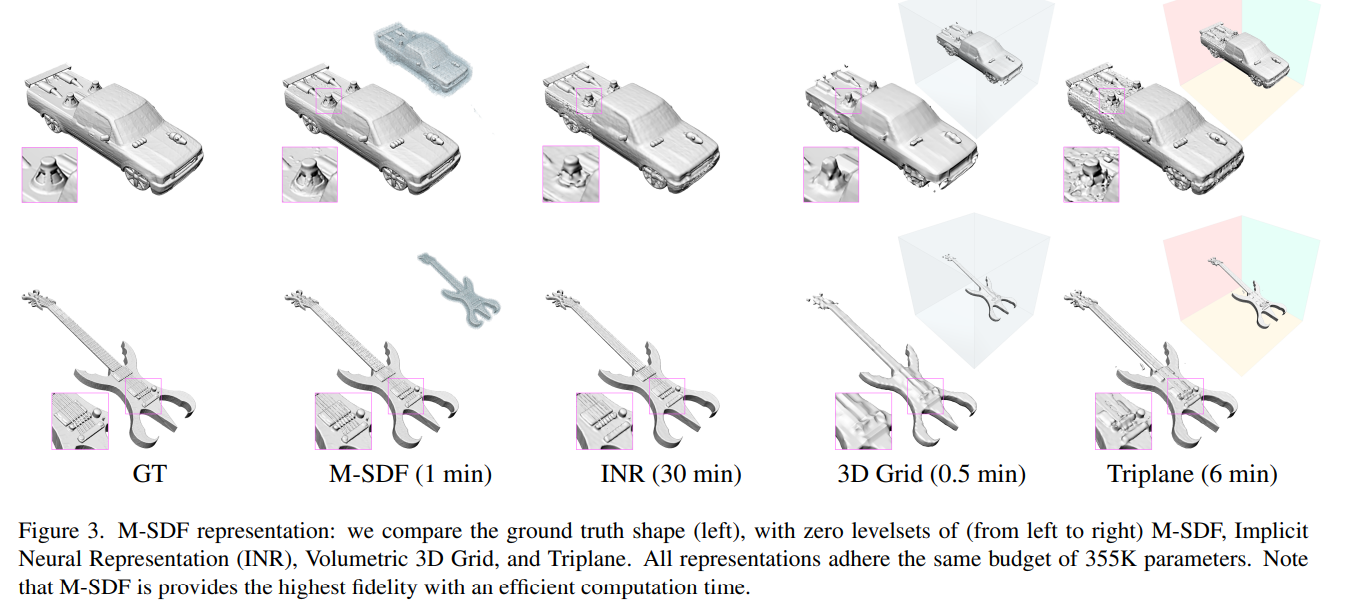 GT
M-SDF (1 min)
INR (30 min)
3D Grid (0.5 min)
Triplane (6 min)

Figure 3. M-SDF representation: we compare the ground truth shape (left), with zero levelsets of (from left to right) M-SDF, Implicit Neural Representation (INR), Volumetric 3D Grid, and Triplane. All representations adhere the same budget of 355K parameters. Note that M-SDF is provides the highest fidelity with an efficient computation time.