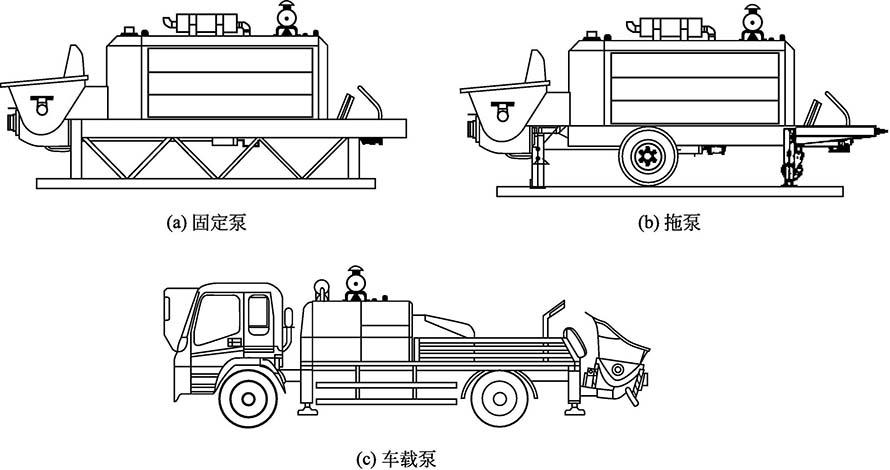 (a) 固定泵

(b) 拖泵

(c) 车载泵