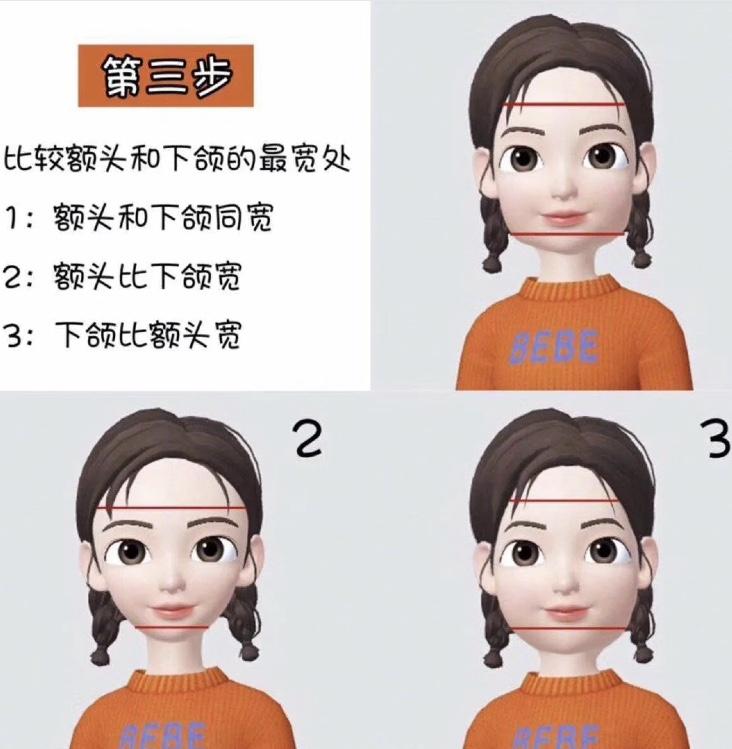 第三步

比较额头和下颌的最宽处

1：额头和下颌同宽

2：额头比下颌宽

3：下颌比额头宽

BEBE

2

3

BEBE

BEBE