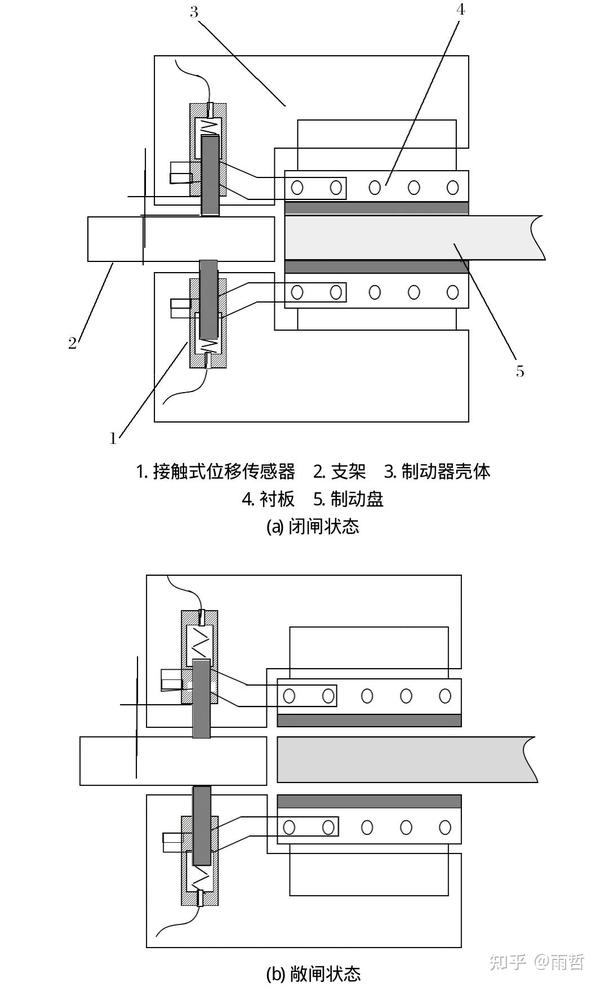 3

4

2

5

1

1. 接触式位移传感器　2. 支架　3. 制动器壳体

4. 衬板　5. 制动盘

(a) 闭闸状态

(b) 敞闸状态

知乎 @雨哲