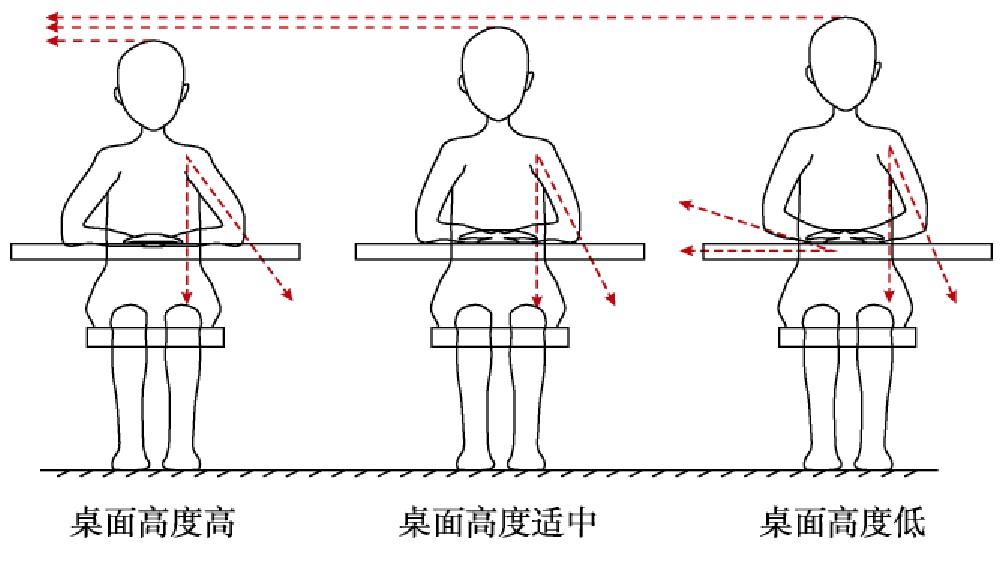 桌面高度高

桌面高度适中

桌面高度低