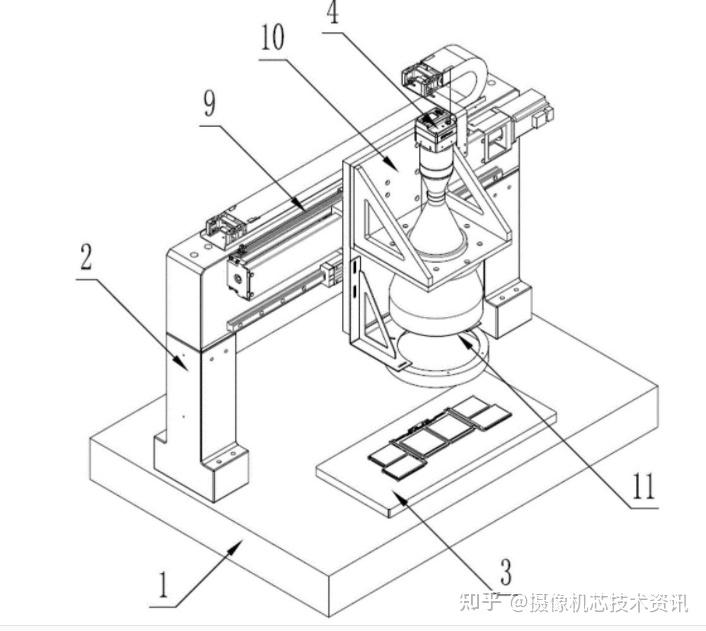 4
10
9
2
11
3
1
知乎 @摄像机芯技术资讯