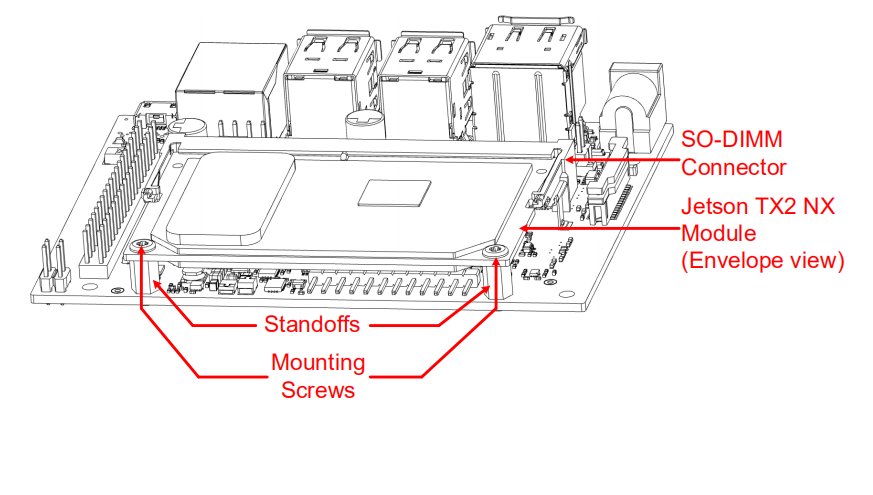 SO-DIMM Connector

Jetson TX2 NX Module (Envelope view)

Standoffs

Mounting Screws