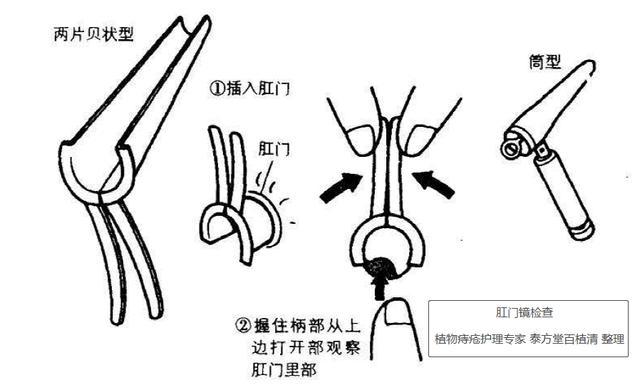 两片贝状型

①插入肛门

肛门

筒型

②握住柄部从上边打开部观察肛门里部

肛门镜检查

植物痔疮护理专家 泰方堂百植清 整理