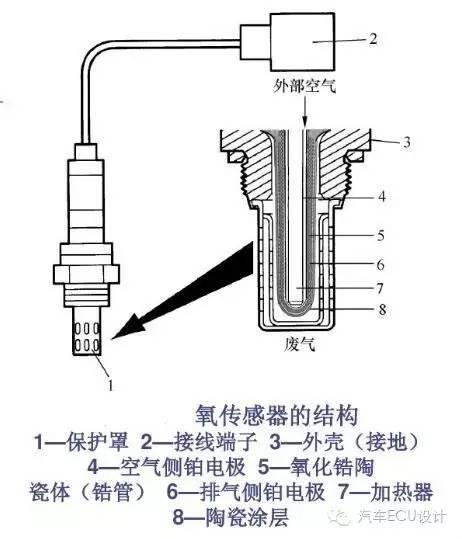 2
外部空气
3
4
5
6
7
8
废气
1

氧传感器的结构
1—保护罩 2—接线端子 3—外壳（接地）
4—空气侧铂电极 5—氧化锆陶瓷体（锆管） 6—排气侧铂电极 7—加热器
8—陶瓷涂层

汽车ECU设计