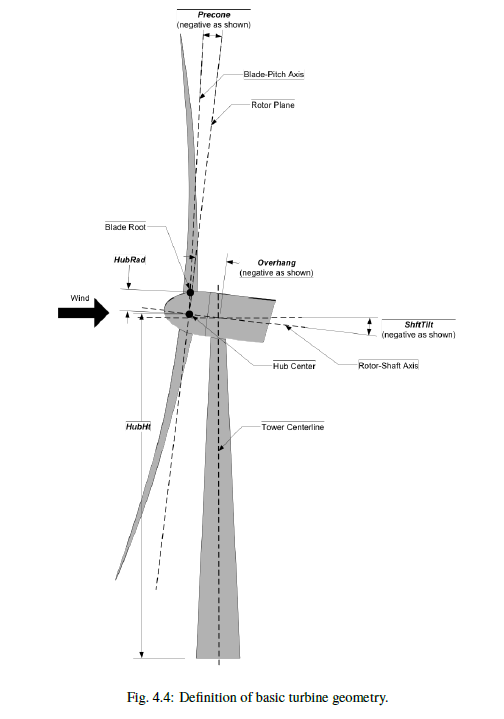 Precone
(negative as shown)

Blade-Pitch Axis

Rotor Plane

Blade Root

HubRad

Overhang
(negative as shown)

Wind

ShftTilt
(negative as shown)

Hub Center

Rotor-Shaft Axis

HubHt

Tower Centerline

Fig. 4.4: Definition of basic turbine geometry.