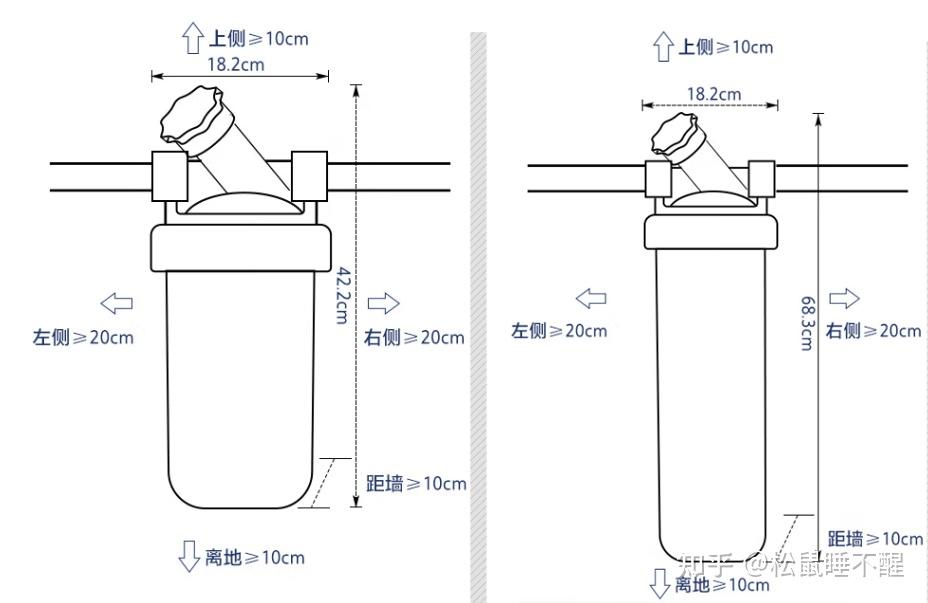 上侧≥10cm
18.2cm
42.2cm
左侧≥20cm
右侧≥20cm
距墙≥10cm
离地≥10cm

上侧≥10cm
18.2cm
68.3cm
左侧≥20cm
右侧≥20cm
距墙≥10cm
离地≥10cm

知乎 @松鼠睡不醒