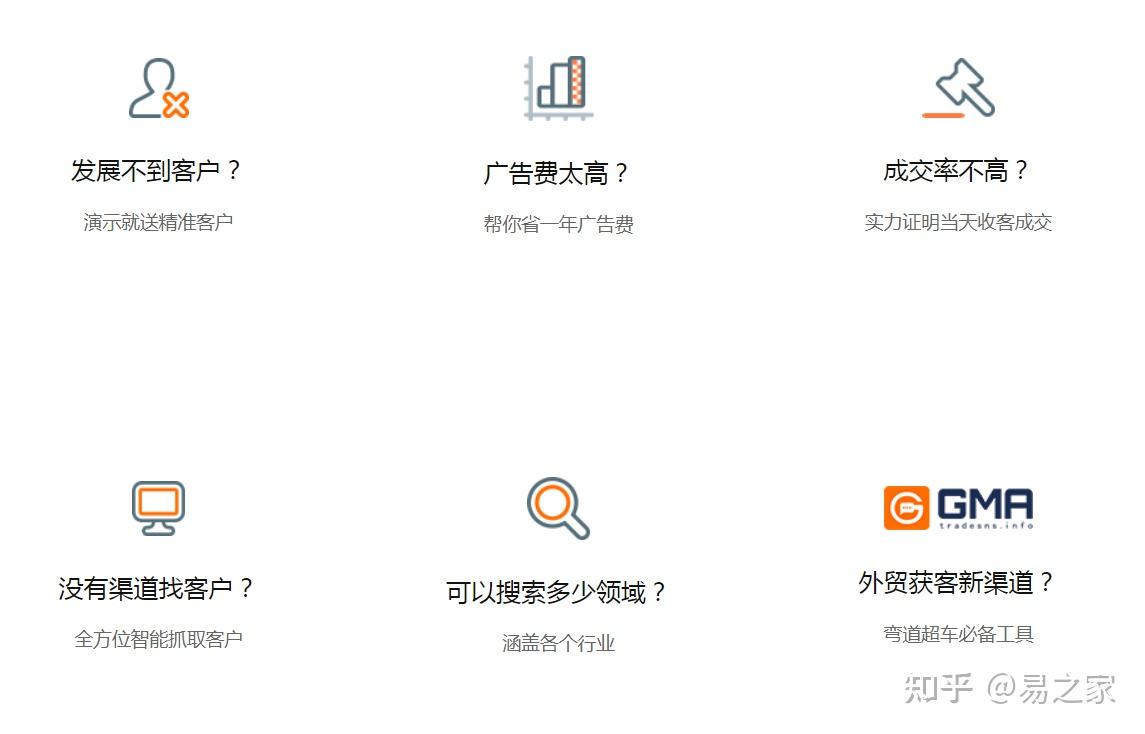 发展不到客户？

演示就送精准客户

广告费太高？

帮你省一年广告费

成交率不高？

实力证明当天收客成交

没有渠道找客户？

全方位智能抓取客户

可以搜索多少领域？

涵盖各个行业

GMA
tradesns.info

外贸获客新渠道？

弯道超车必备工具

知乎 @易之家