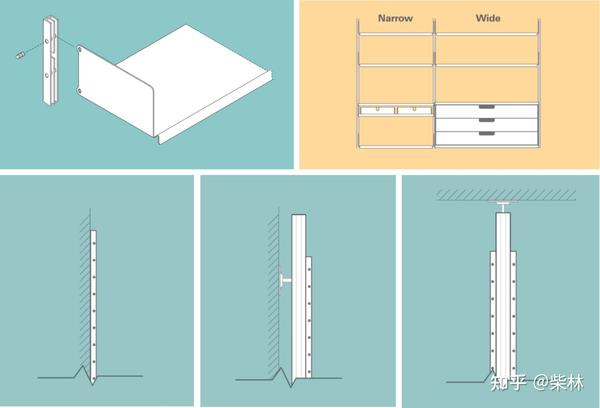 Narrow

Wide

知乎 @柴林