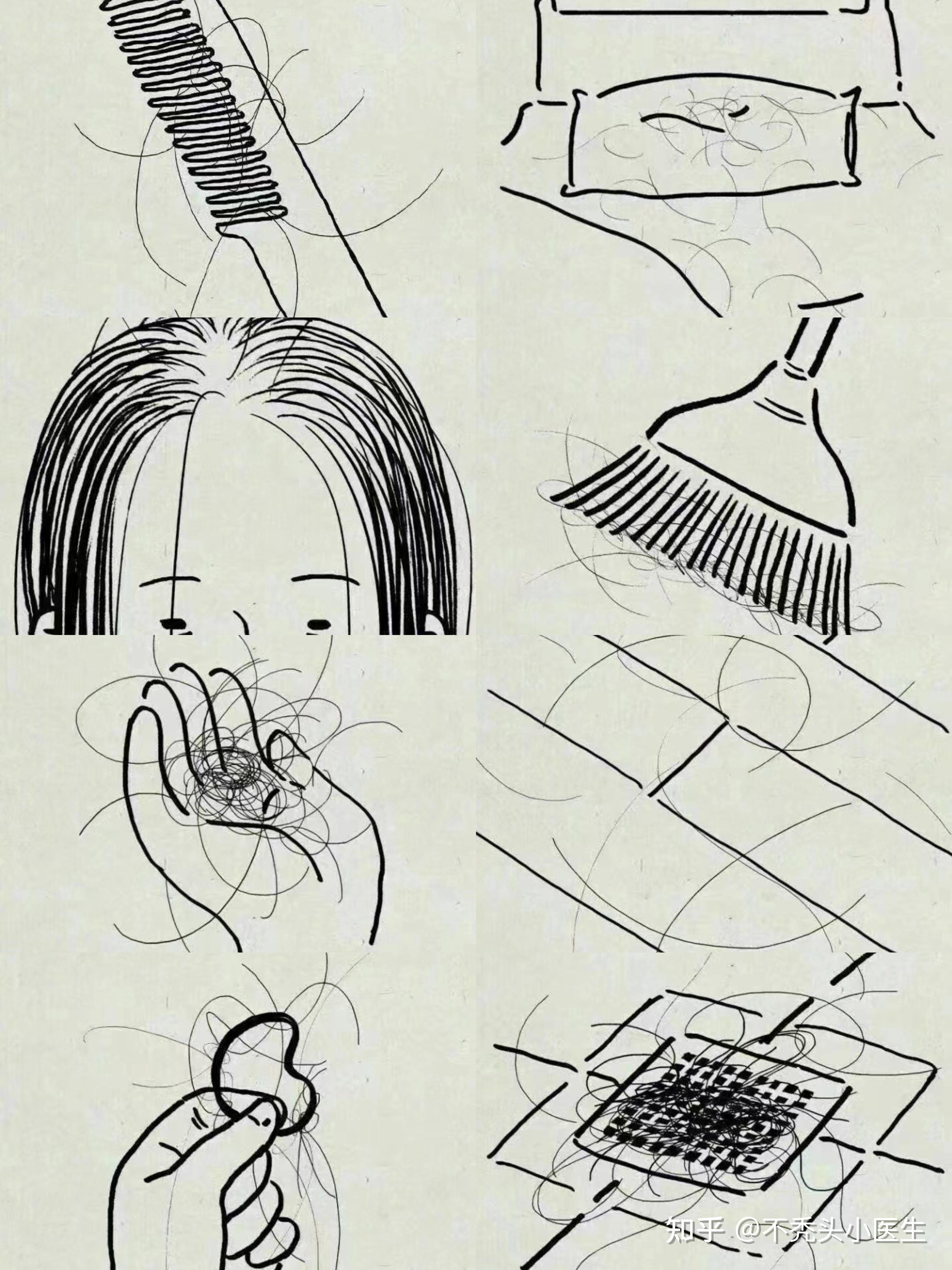 知乎 @不秃头小医生