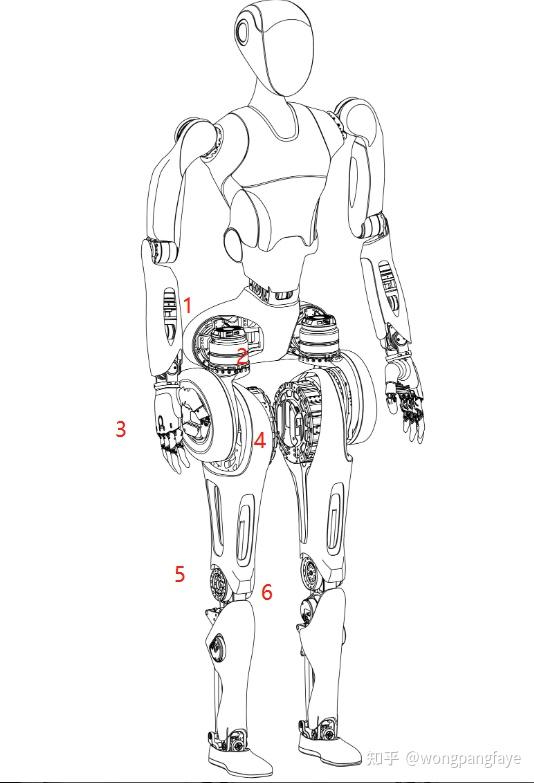 1
2
3
4
5
6
知乎 @wongpangfaye