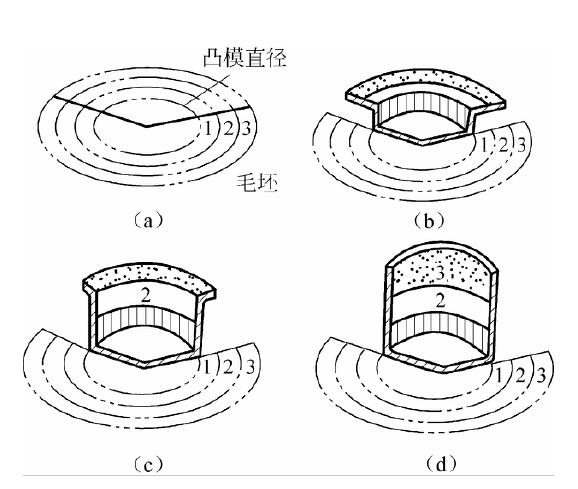 凸模直径

1 2 3

毛坯

（a）

1 2 3

（b）

2

1 2 3

（c）

3

2

1 2 3

（d）