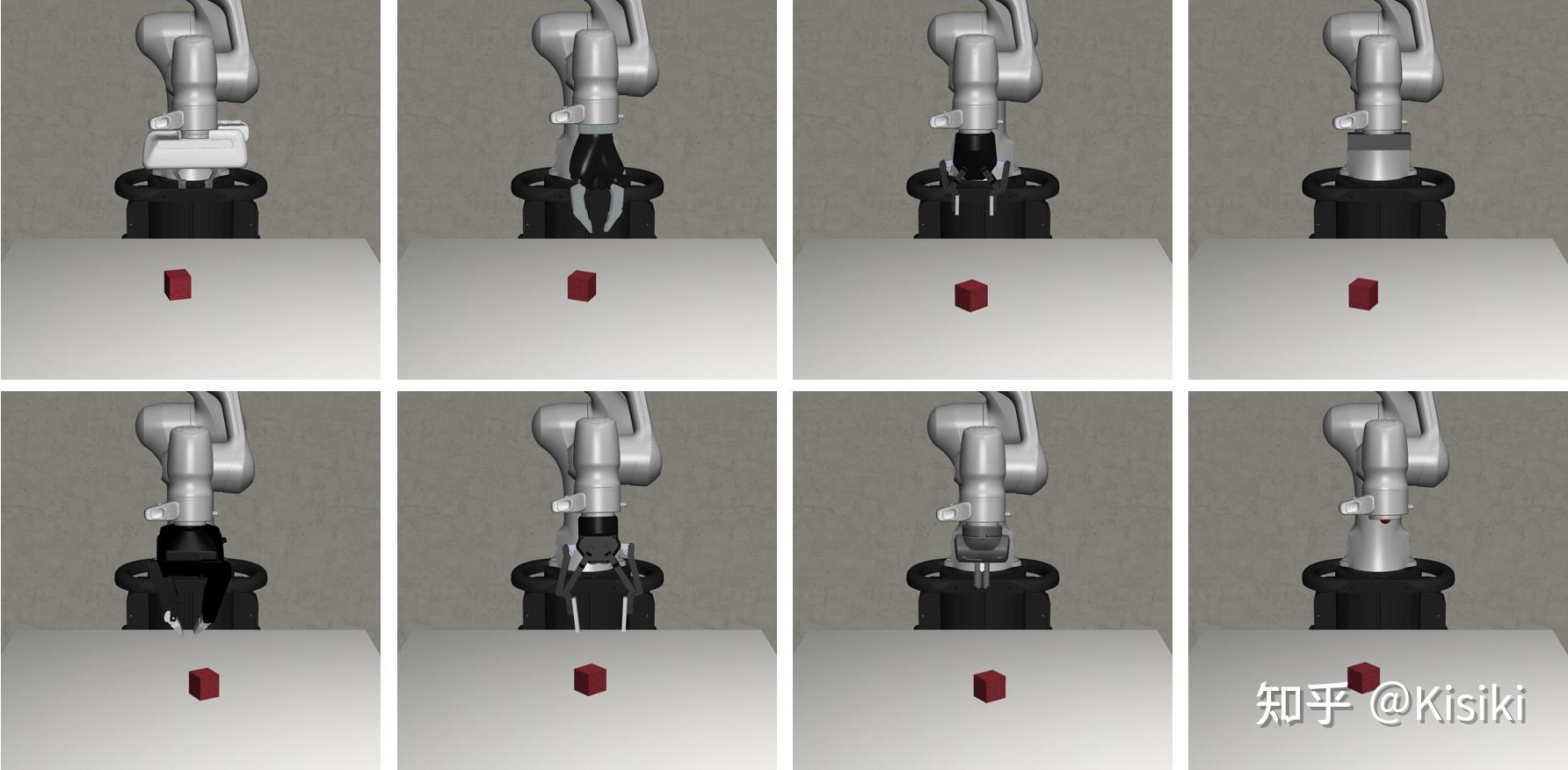 知乎 @Kisiki