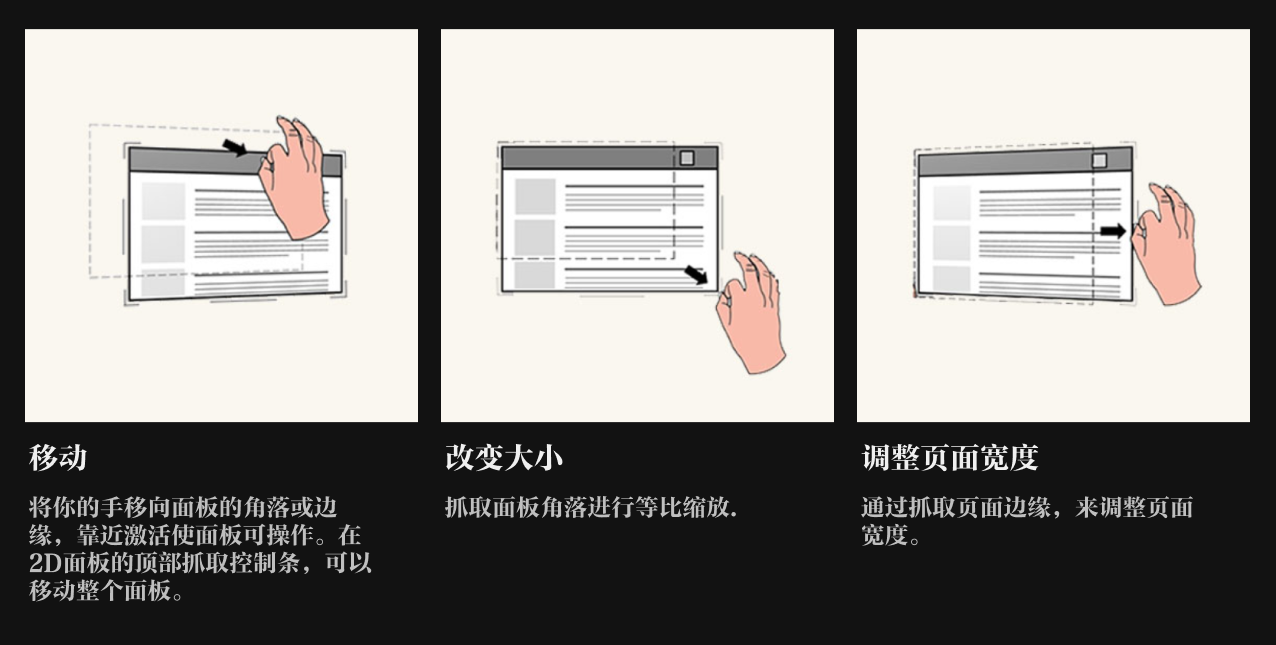 移动

将你的手移向面板的角落或边缘，靠近激活使面板可操作。在2D面板的顶部抓取控制条，可以移动整个面板。

改变大小

抓取面板角落进行等比缩放.

调整页面宽度

通过抓取页面边缘，来调整页面宽度。