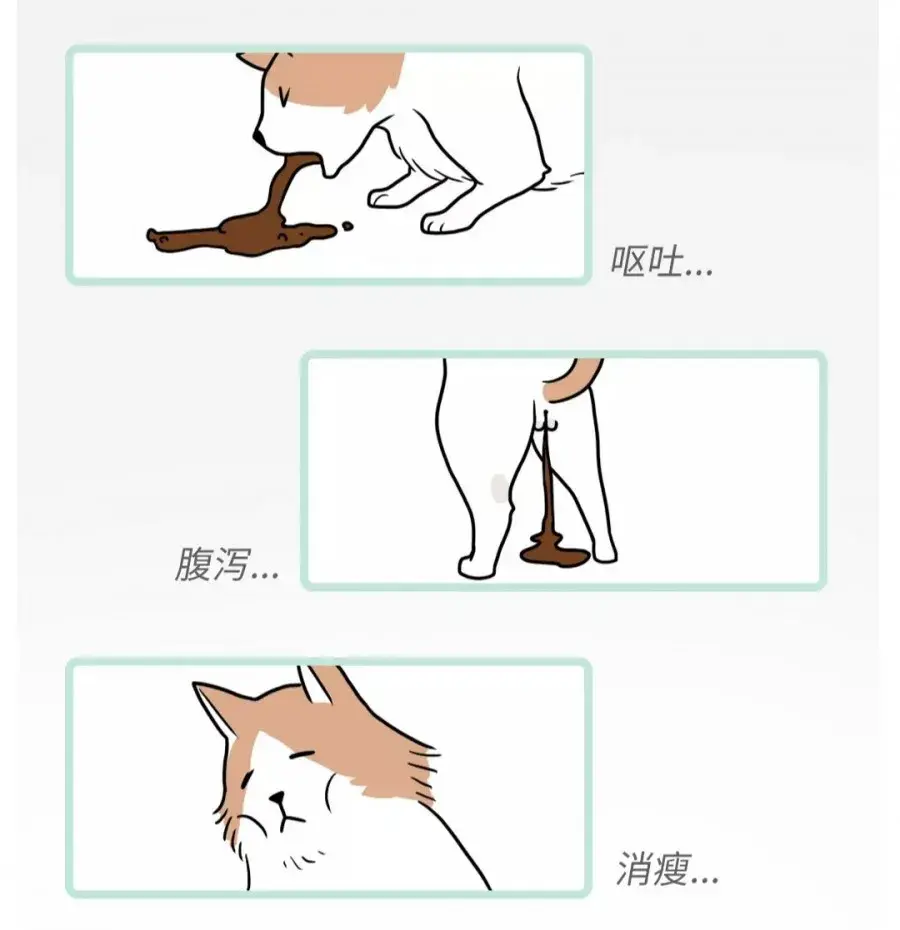 呕吐...

腹泻...

消瘦...