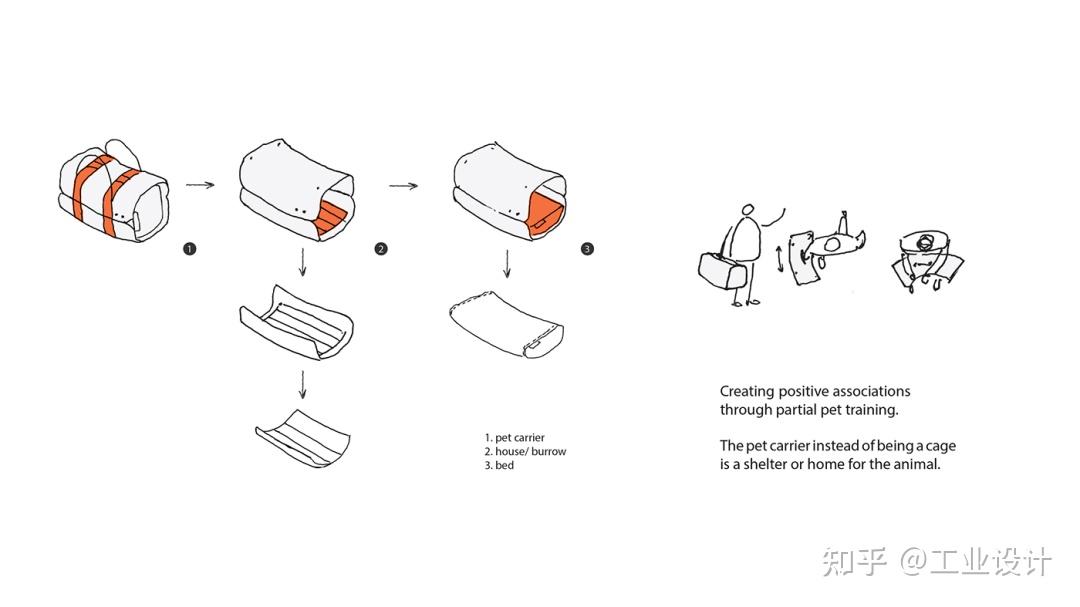 1

2

3

1. pet carrier
2. house/ burrow
3. bed

Creating positive associations through partial pet training.

The pet carrier instead of being a cage is a shelter or home for the animal.

知乎 @工业设计