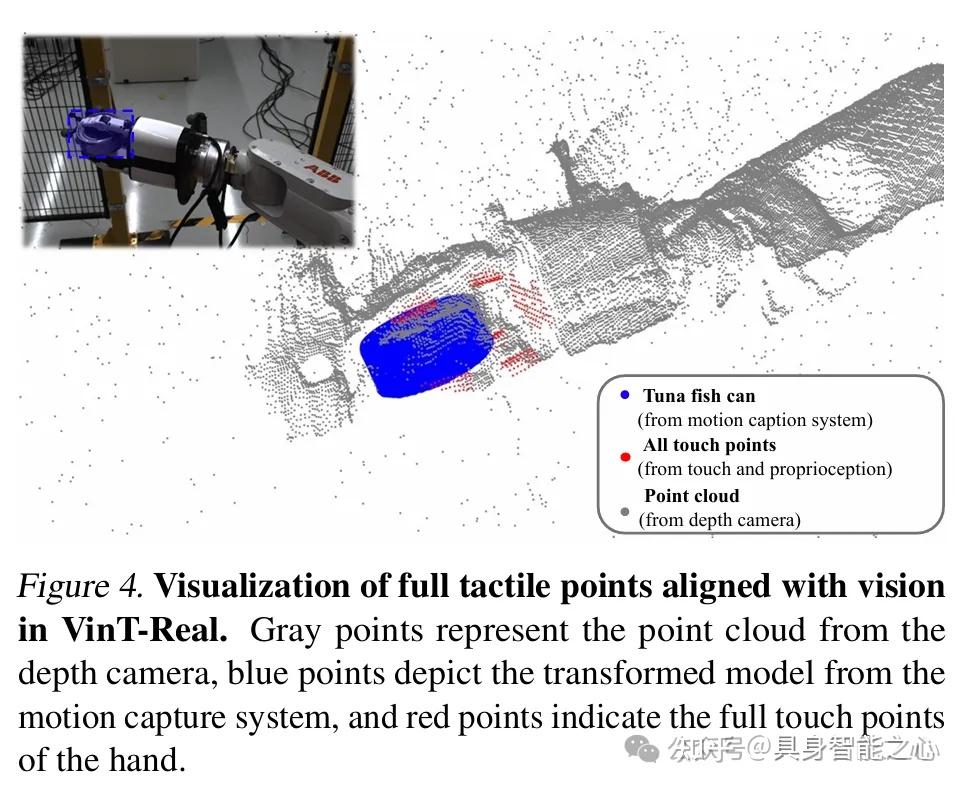 ABB

Tuna fish can
(from motion caption system)
All touch points
(from touch and proprioception)
Point cloud
(from depth camera)

Figure 4. Visualization of full tactile points aligned with vision in VinT-Real. Gray points represent the point cloud from the depth camera, blue points depict the transformed model from the motion capture system, and red points indicate the full touch points of the hand.

知乎 @具身智能之心