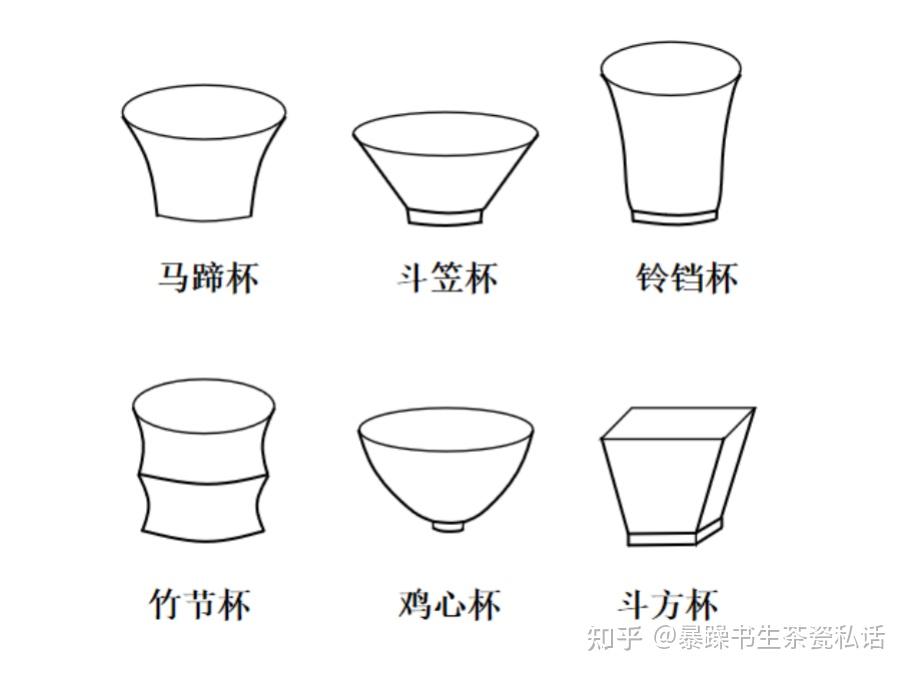 马蹄杯 斗笠杯 铃铛杯

竹节杯 鸡心杯 斗方杯

知乎 @暴躁书生茶瓷私话