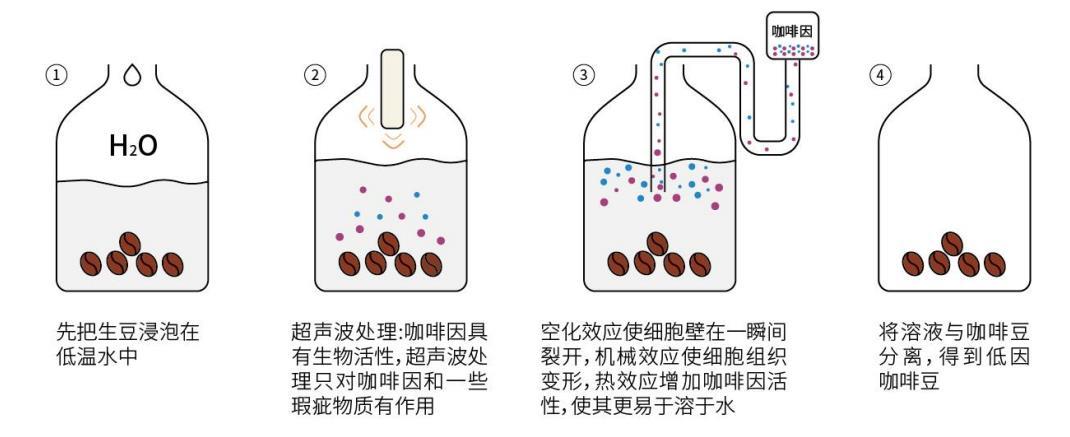 ①

$H_2O$

先把生豆浸泡在低温水中

②

超声波处理:咖啡因具有生物活性,超声波处理只对咖啡因和一些瑕疵物质有作用

③

咖啡因

空化效应使细胞壁在一瞬间裂开,机械效应使细胞组织变形,热效应增加咖啡因活性,使其更易于溶于水

④

将溶液与咖啡豆分离,得到低因咖啡豆