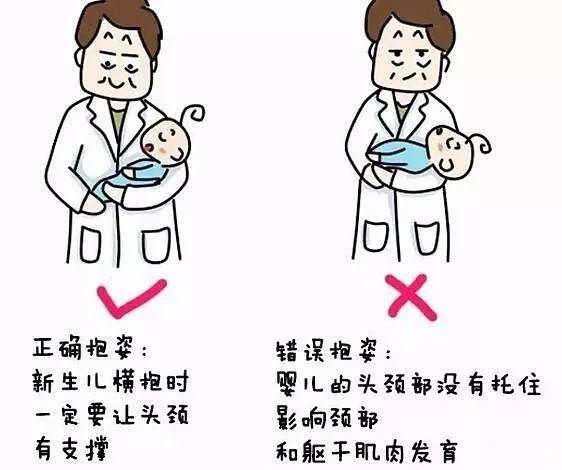 正确抱姿：
新生儿横抱时
一定要让头颈
有支撑

错误抱姿：
婴儿的头颈部没有托住
影响颈部
和躯干肌肉发育