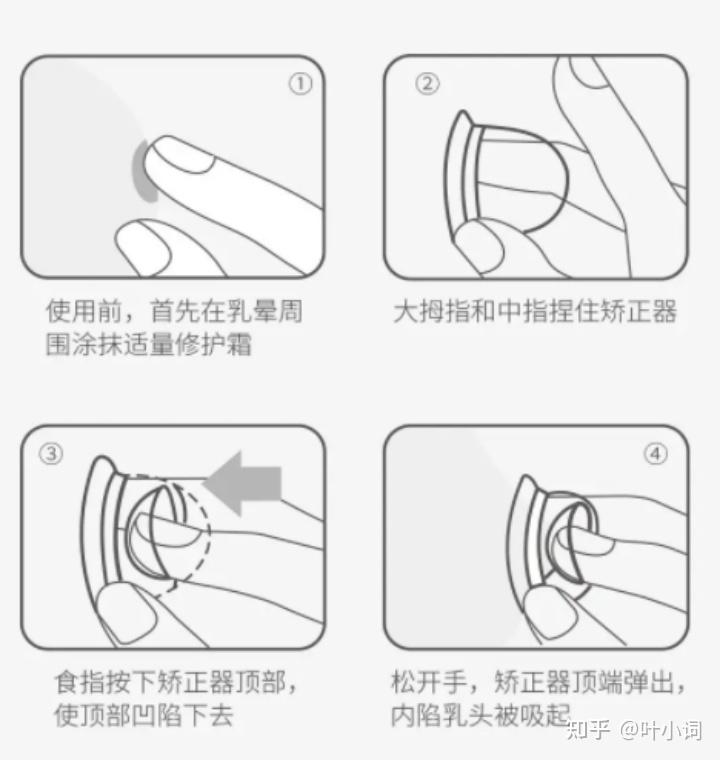 ①

使用前，首先在乳晕周围涂抹适量修护霜

②

大拇指和中指捏住矫正器

③

食指按下矫正器顶部，使顶部凹陷下去

④

松开手，矫正器顶端弹出，内陷乳头被吸起

知乎 @叶小词