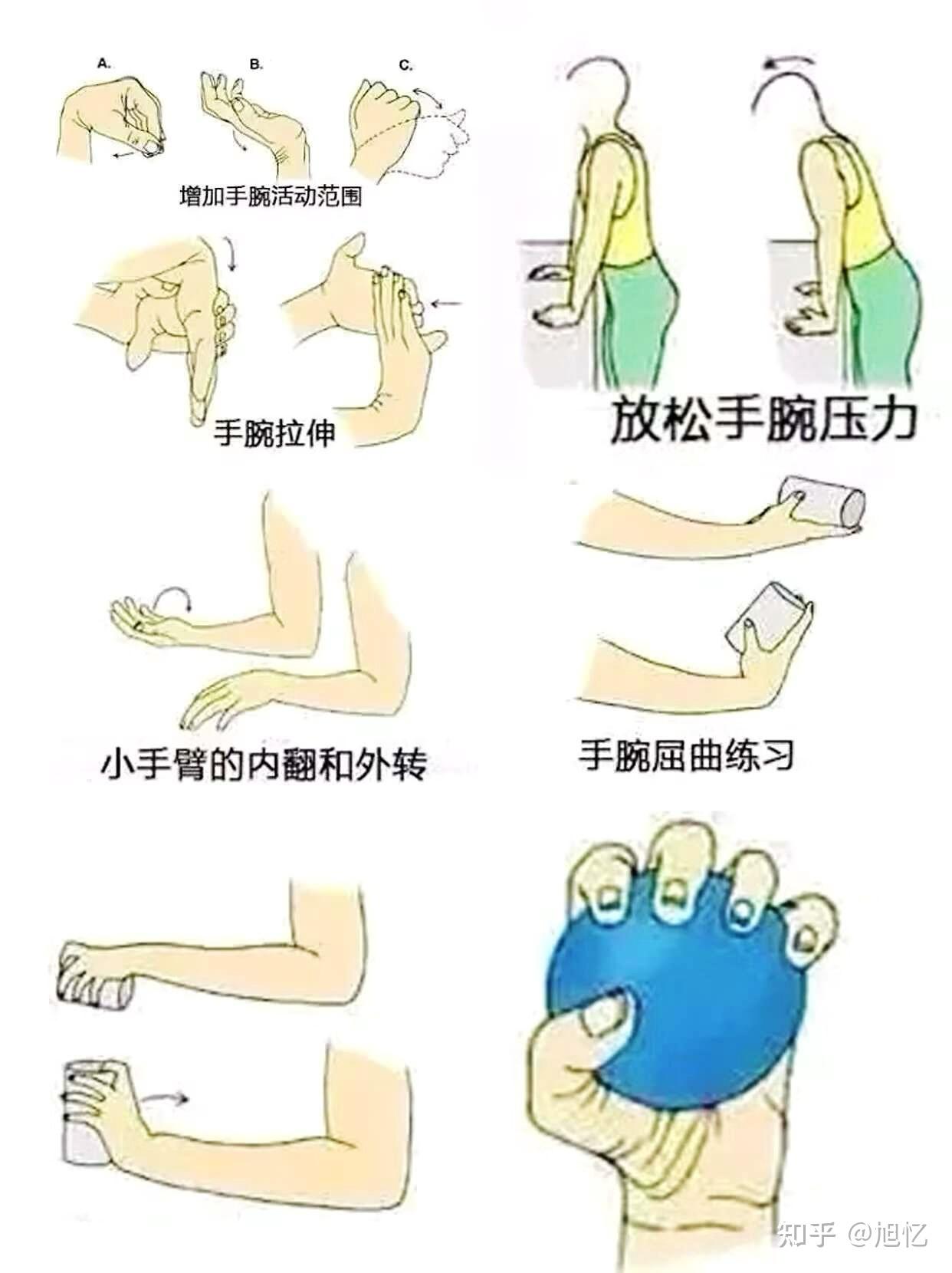 A.
B.
C.
增加手腕活动范围

手腕拉伸

放松手腕压力

小手臂的内翻和外转

手腕屈曲练习

知乎 @旭忆