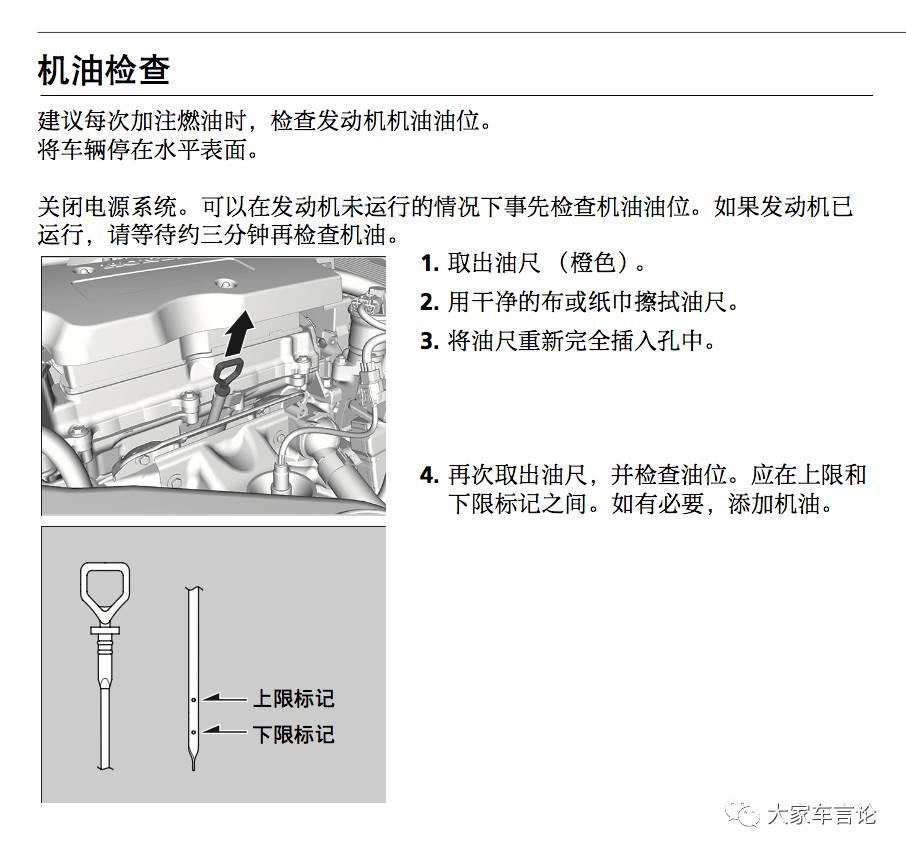 机油检查

建议每次加注燃油时，检查发动机机油油位。
将车辆停在水平表面。

关闭电源系统。可以在发动机未运行的情况下事先检查机油油位。如果发动机已运行，请等待约三分钟再检查机油。

1. 取出油尺（橙色）。
2. 用干净的布或纸巾擦拭油尺。
3. 将油尺重新完全插入孔中。

4. 再次取出油尺，并检查油位。应在上限和下限标记之间。如有必要，添加机油。

上限标记
下限标记

大家车言论