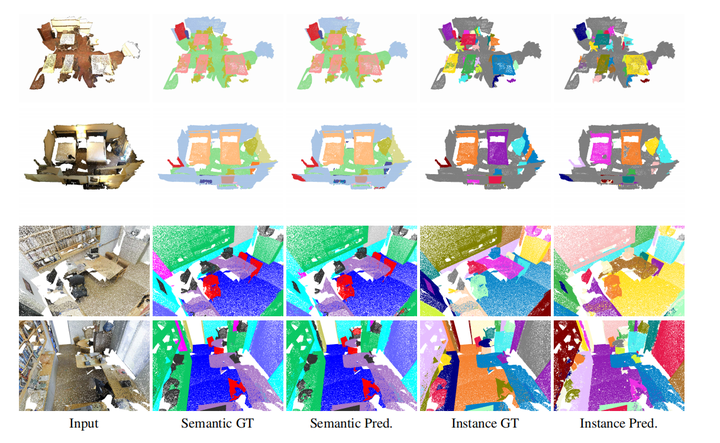 Input Semantic GT Semantic Pred. Instance GT Instance Pred.