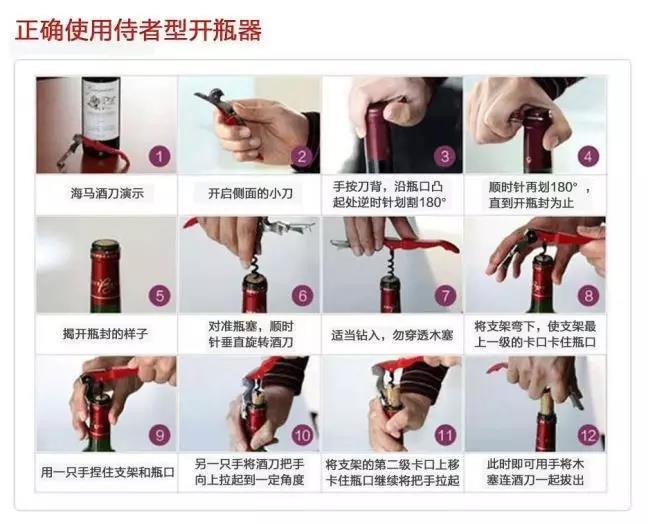 正确使用侍者型开瓶器

1
海马酒刀演示

2
开启侧面的小刀

3
手按刀背，沿瓶口凸起处逆时针划割180°

4
顺时针再划180°，直到开瓶封为止

5
揭开瓶封的样子

6
对准瓶塞，顺时针垂直旋转酒刀

7
适当钻入，勿穿透木塞

8
将支架弯下，使支架最上一级的卡口卡住瓶口

9
用一只手捏住支架和瓶口

10
另一只手将酒刀把手向上拉起到一定角度

11
将支架的第二级卡口上移卡住瓶口继续将把手拉起

12
此时即可用手将木塞连酒刀一起拔出