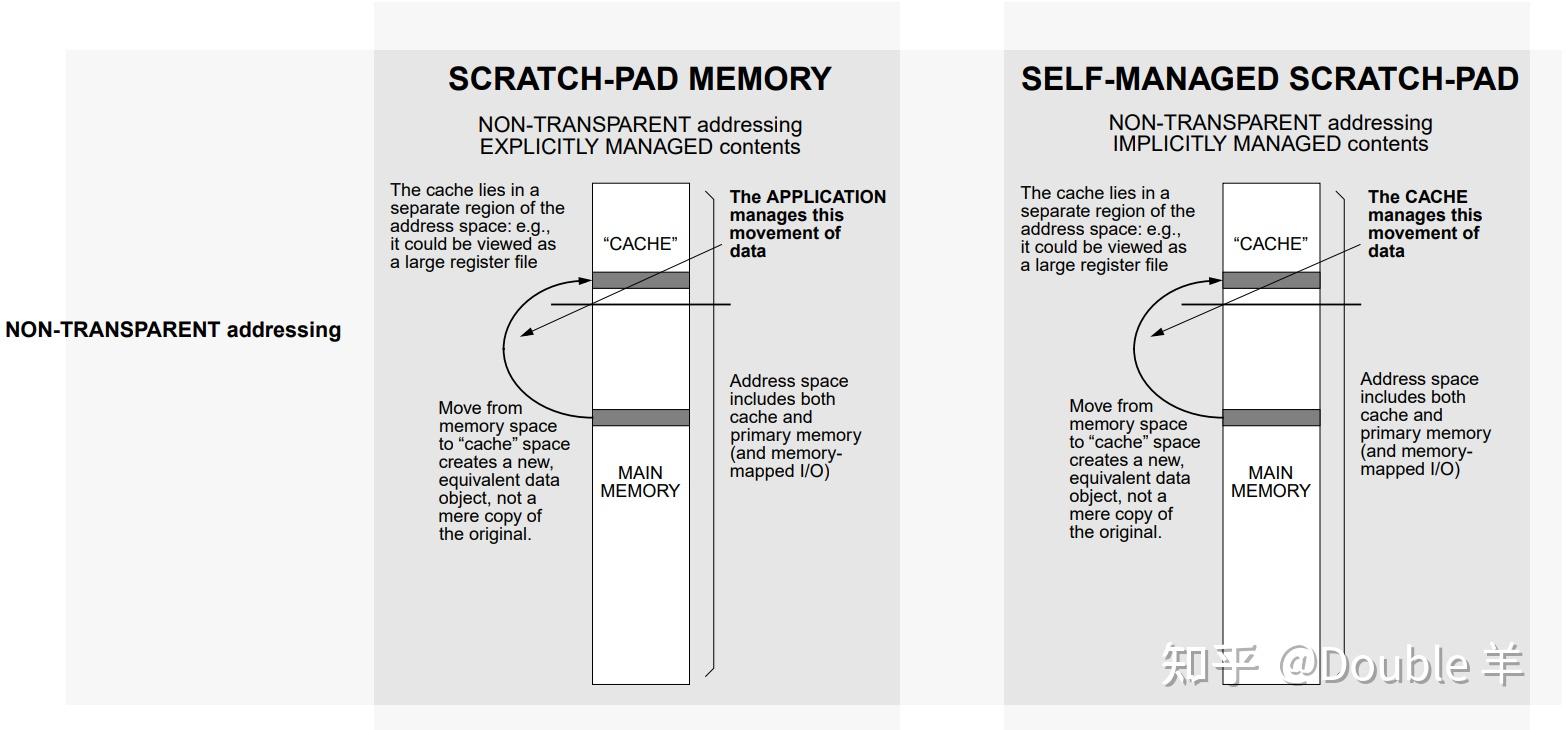 NON-TRANSPARENT addressing

SCRATCH-PAD MEMORY

NON-TRANSPARENT addressing
EXPLICITLY MANAGED contents

The cache lies in a separate region of the address space: e.g., it could be viewed as a large register file

"CACHE"

The APPLICATION manages this movement of data

Move from memory space to "cache" space creates a new, equivalent data object, not a mere copy of the original.

MAIN MEMORY

Address space includes both cache and primary memory (and memory-mapped I/O)

SELF-MANAGED SCRATCH-PAD

NON-TRANSPARENT addressing
IMPLICITLY MANAGED contents

The cache lies in a separate region of the address space: e.g., it could be viewed as a large register file

"CACHE"

The CACHE manages this movement of data

Move from memory space to "cache" space creates a new, equivalent data object, not a mere copy of the original.

MAIN MEMORY

Address space includes both cache and primary memory (and memory-mapped I/O)

知乎 @Double 羊