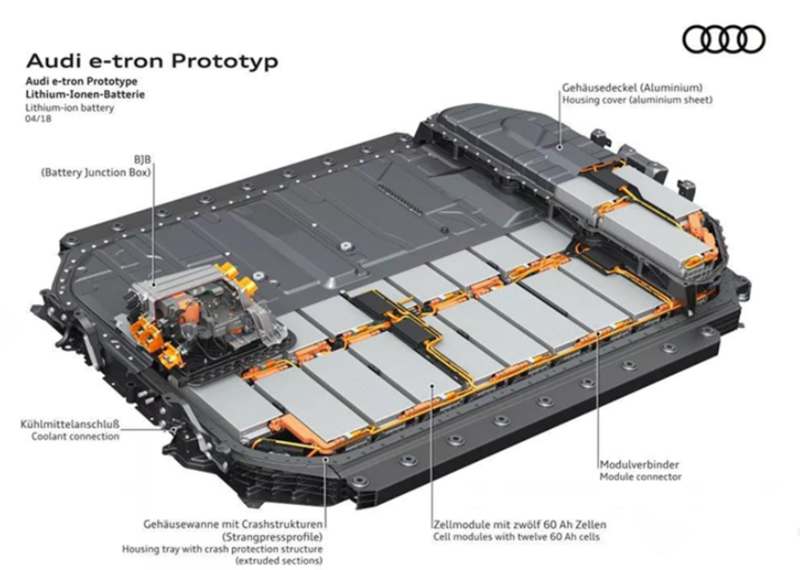 Audi e-tron Prototyp

Audi e-tron Prototype
Lithium-Ionen-Batterie
Lithium-ion battery
04/18

Gehäusedeckel (Aluminium)
Housing cover (aluminium sheet)

BJB
(Battery Junction Box)

Kühlmittelanschluß
Coolant connection

Modulverbinder
Module connector

Gehäusewanne mit Crashstrukturen
(Strangpressprofile)
Housing tray with crash protection structure
(extruded sections)

Zellmodule mit zwölf 60 Ah Zellen
Cell modules with twelve 60 Ah cells