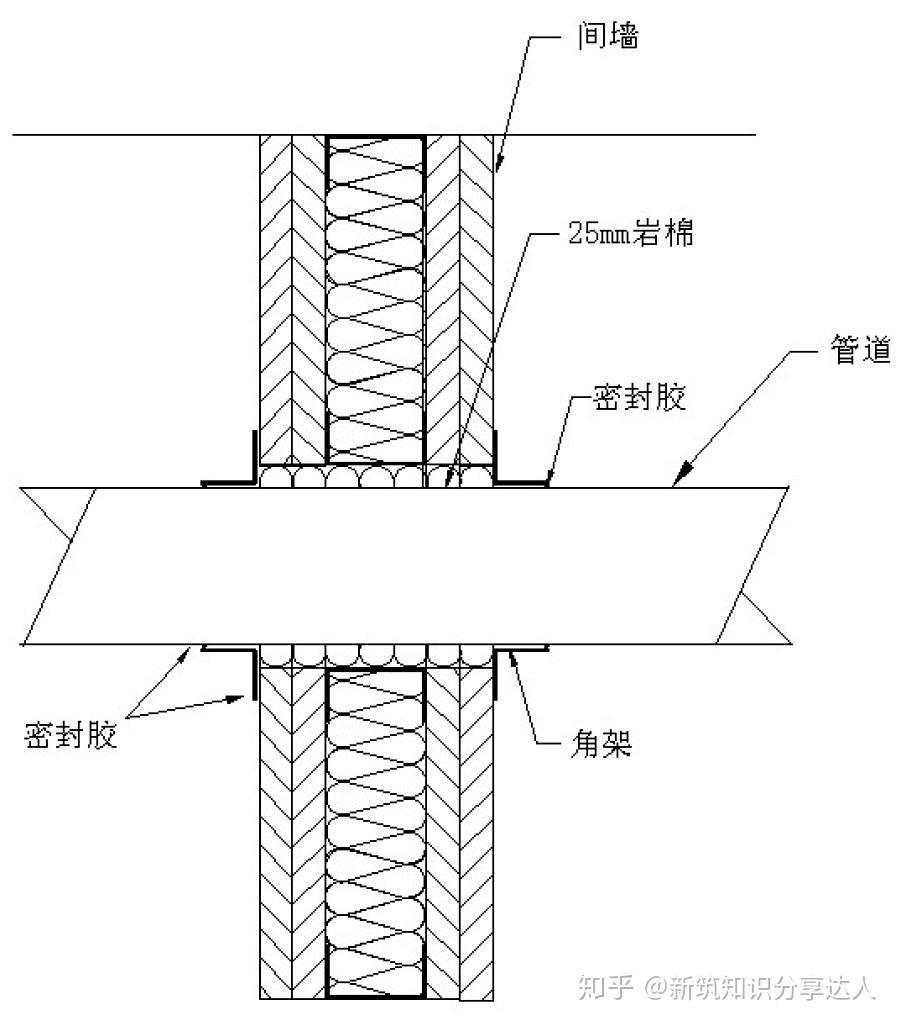 间墙

25mm岩棉

管道

密封胶

密封胶

角架

知乎 @新筑知识分享达人